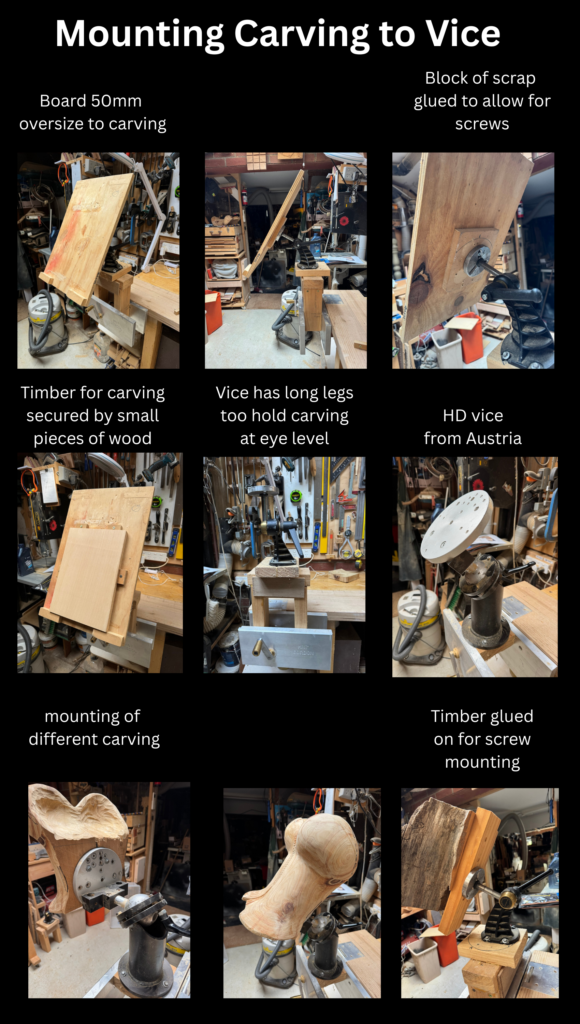 Mounting Carving to Vice

Board 50mm oversize to carving

Block of scrap glued to allow for screws

Timber for carving secured by small pieces of wood

Vice has long legs too hold carving at eye level

HD vice from Austria

mounting of different carving

Timber glued on for screw mounting